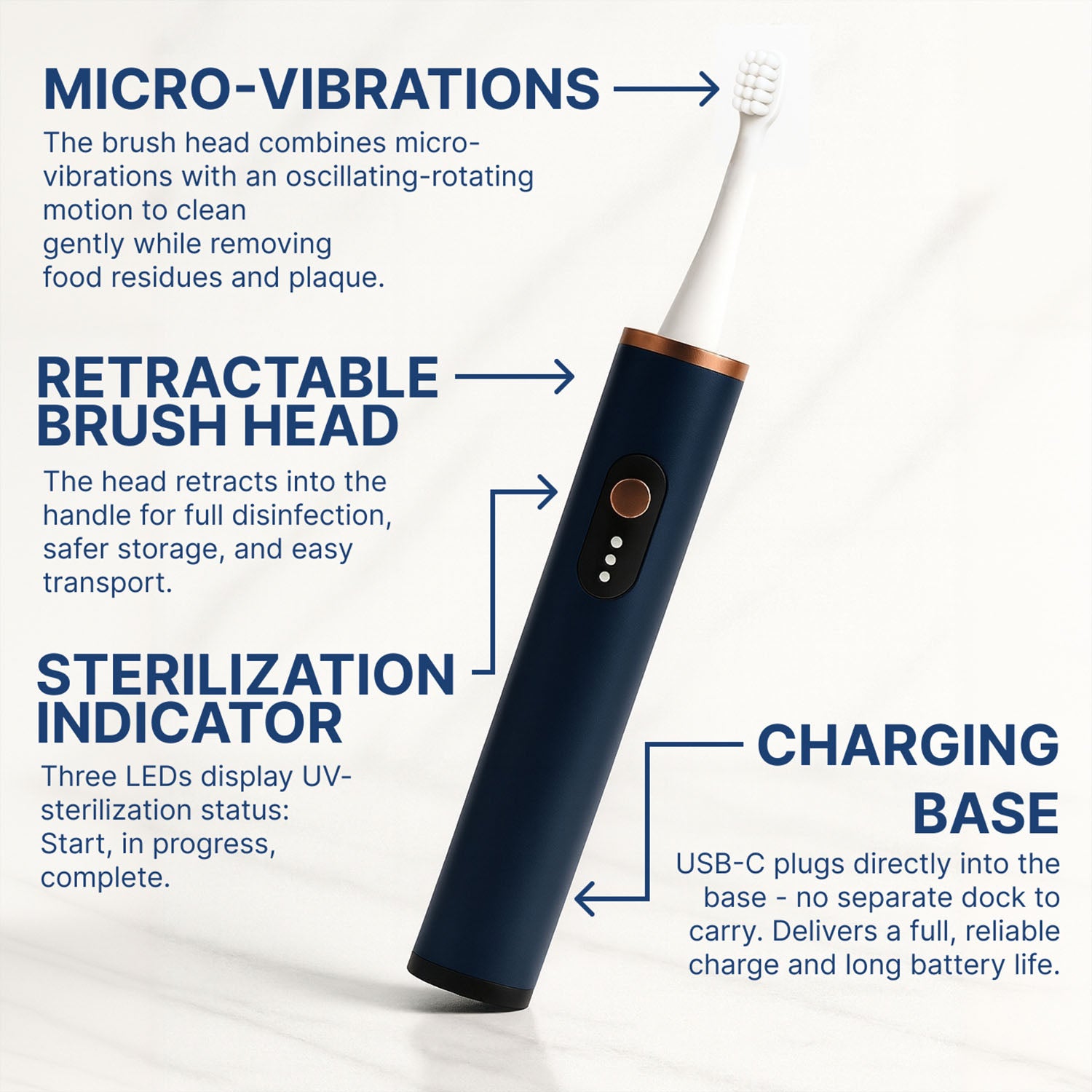 MICRO-VIBRATIONS

The brush head combines micro-vibrations with an oscillating-rotating motion to clean gently while removing food residues and plaque.

RETRACTABLE BRUSH HEAD

The head retracts into the handle for full disinfection, safer storage, and easy transport.

STERILIZATION INDICATOR

Three LEDs display UV-sterilization status: Start, in progress, complete.

CHARGING BASE

USB-C plugs directly into the base - no separate dock to carry. Delivers a full, reliable charge and long battery life.